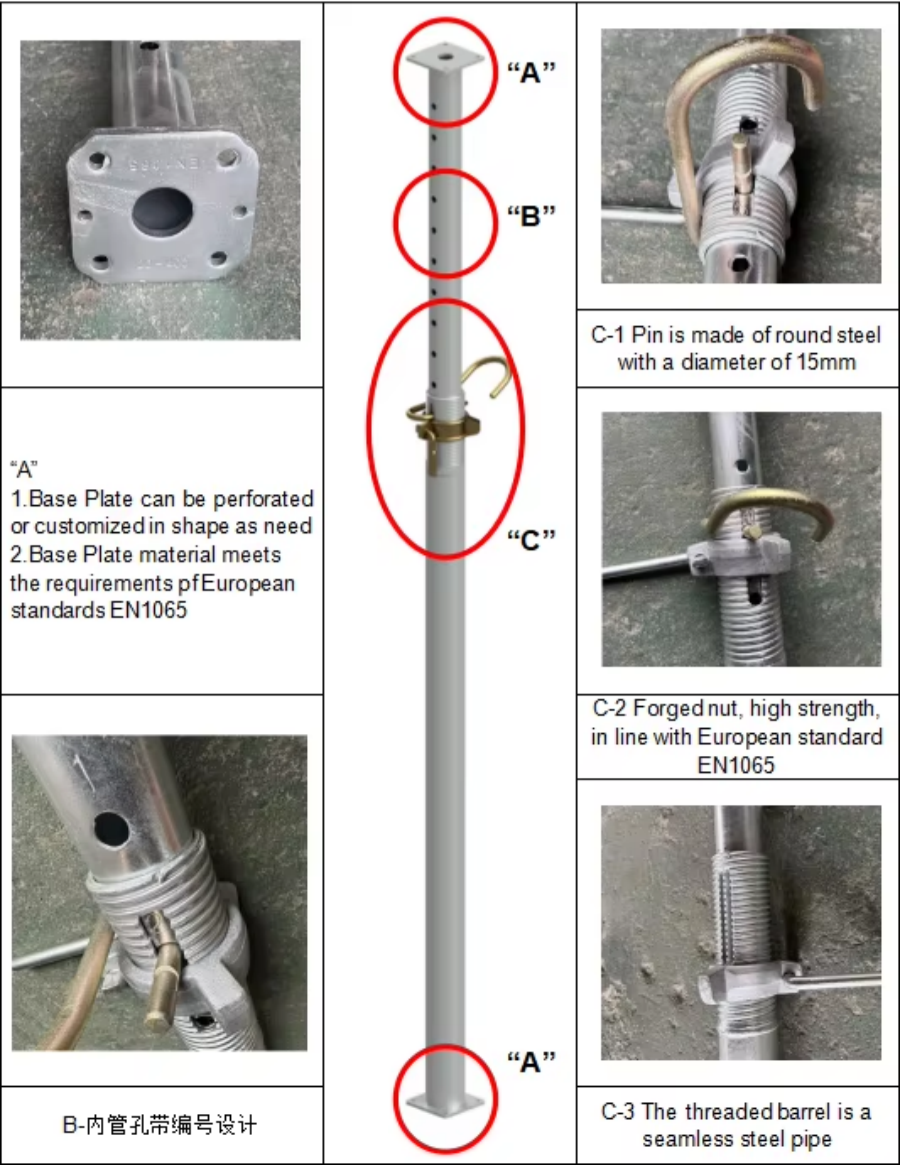 "A"
1.Base Plate can be perforated or customized in shape as need
2.Base Plate material meets the requirements pf European standards EN1065

B-内管孔带编号设计

"A"

"B"

"C"

"A"

C-1 Pin is made of round steel with a diameter of 15mm

C-2 Forged nut, high strength, in line with European standard EN1065

C-3 The threaded barrel is a seamless steel pipe