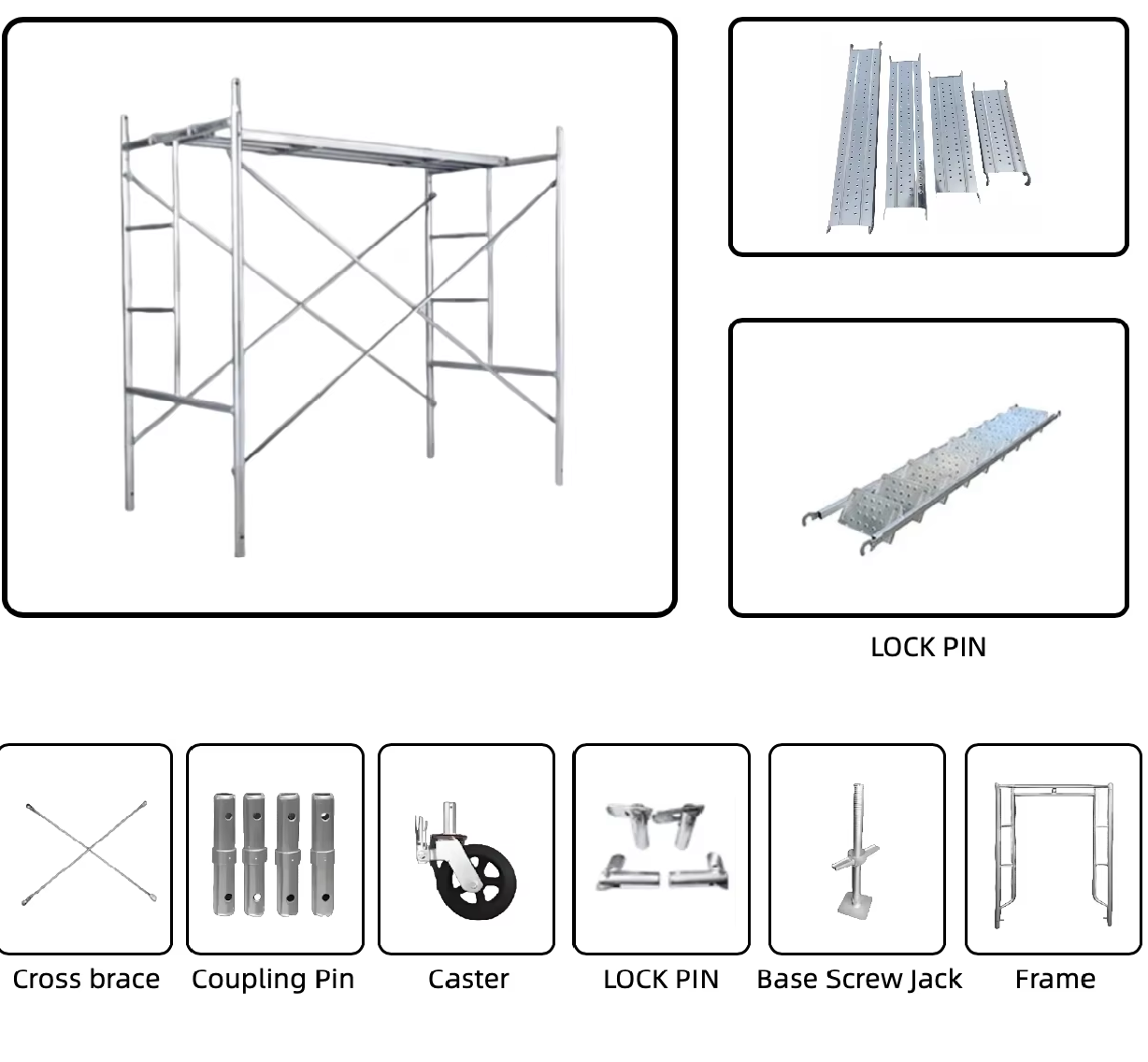 LOCK PIN

Cross brace

Coupling Pin

Caster

LOCK PIN

Base Screw Jack

Frame