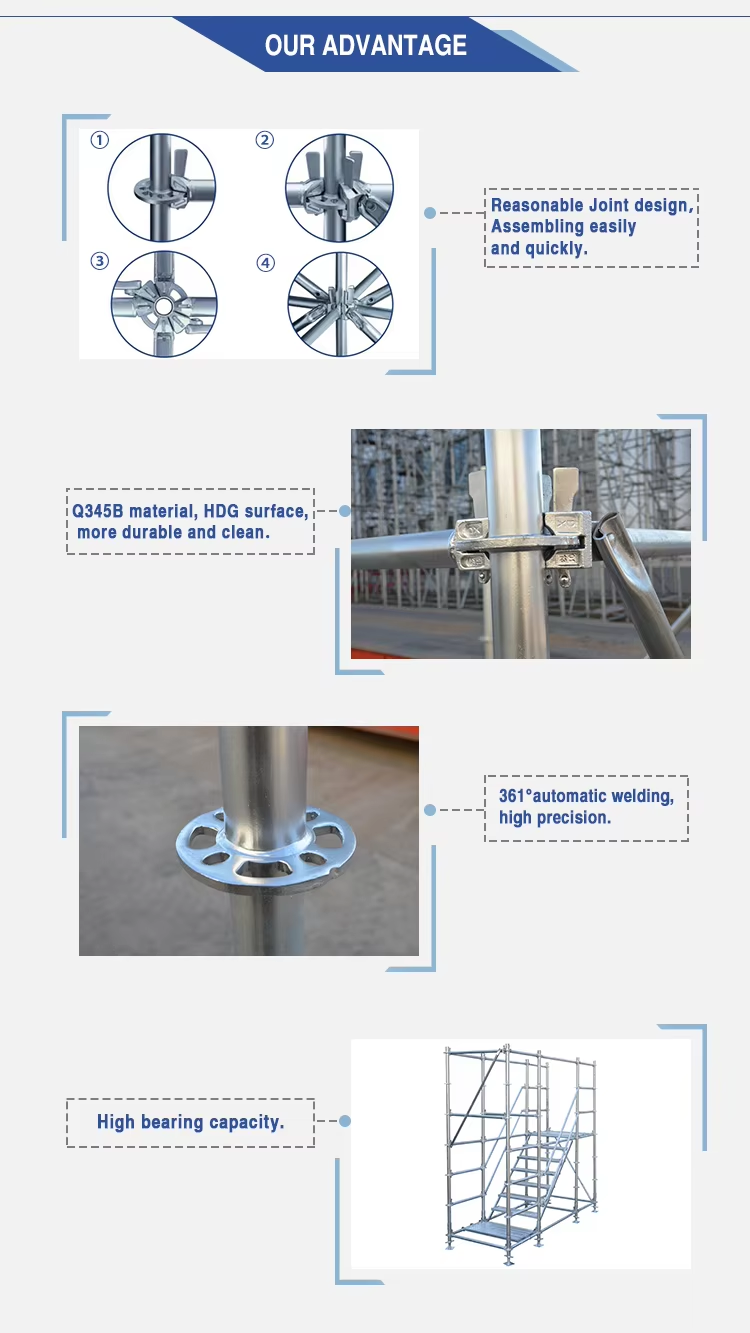 OUR ADVANTAGE

①
②
③
④

Reasonable Joint design, Assembling easily and quickly.

Q345B material, HDG surface, more durable and clean.

361°automatic welding, high precision.

High bearing capacity.