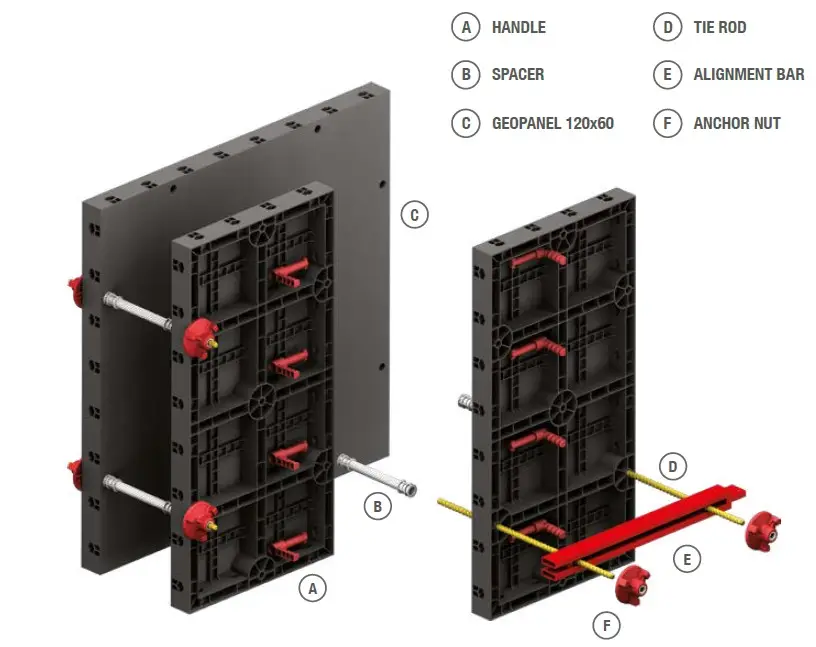 A HANDLE
B SPACER
C GEOPANEL 120x60
D TIE ROD
E ALIGNMENT BAR
F ANCHOR NUT

C
B
A
D
E
F