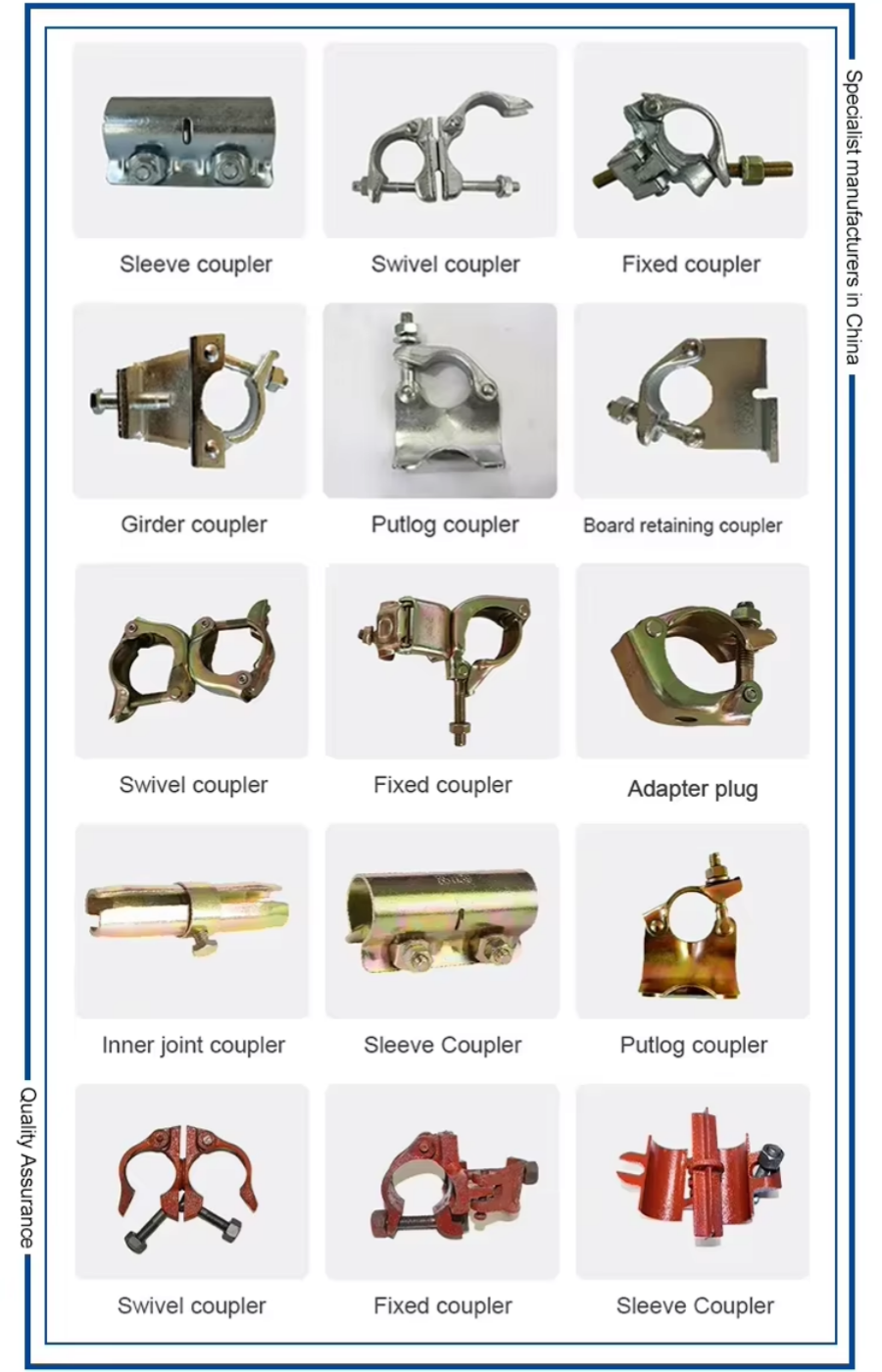 Specialist manufacturers in China

Sleeve coupler
Swivel coupler
Fixed coupler

Girder coupler
Putlog coupler
Board retaining coupler

Swivel coupler
Fixed coupler
Adapter plug

Inner joint coupler
Sleeve Coupler
Putlog coupler

Swivel coupler
Fixed coupler
Sleeve Coupler

Quality Assurance