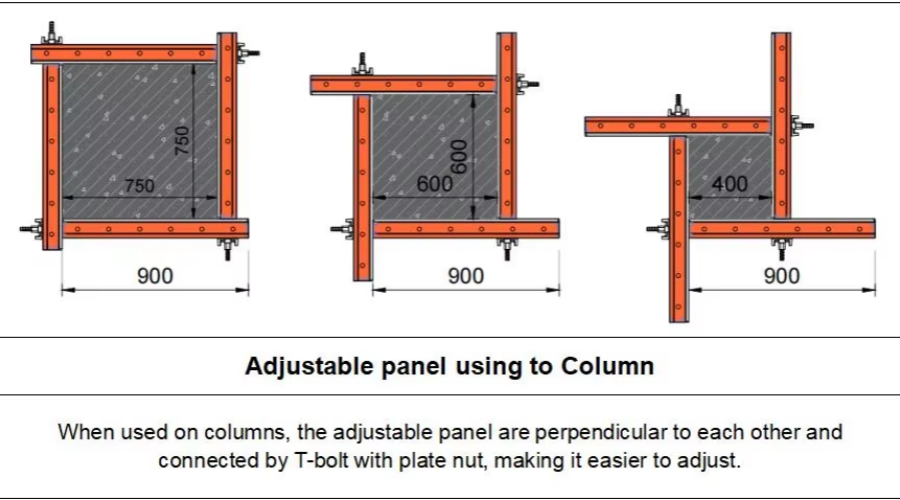 750

750

900

600

600

900

400

900

Adjustable panel using to Column

When used on columns, the adjustable panel are perpendicular to each other and connected by T-bolt with plate nut, making it easier to adjust.