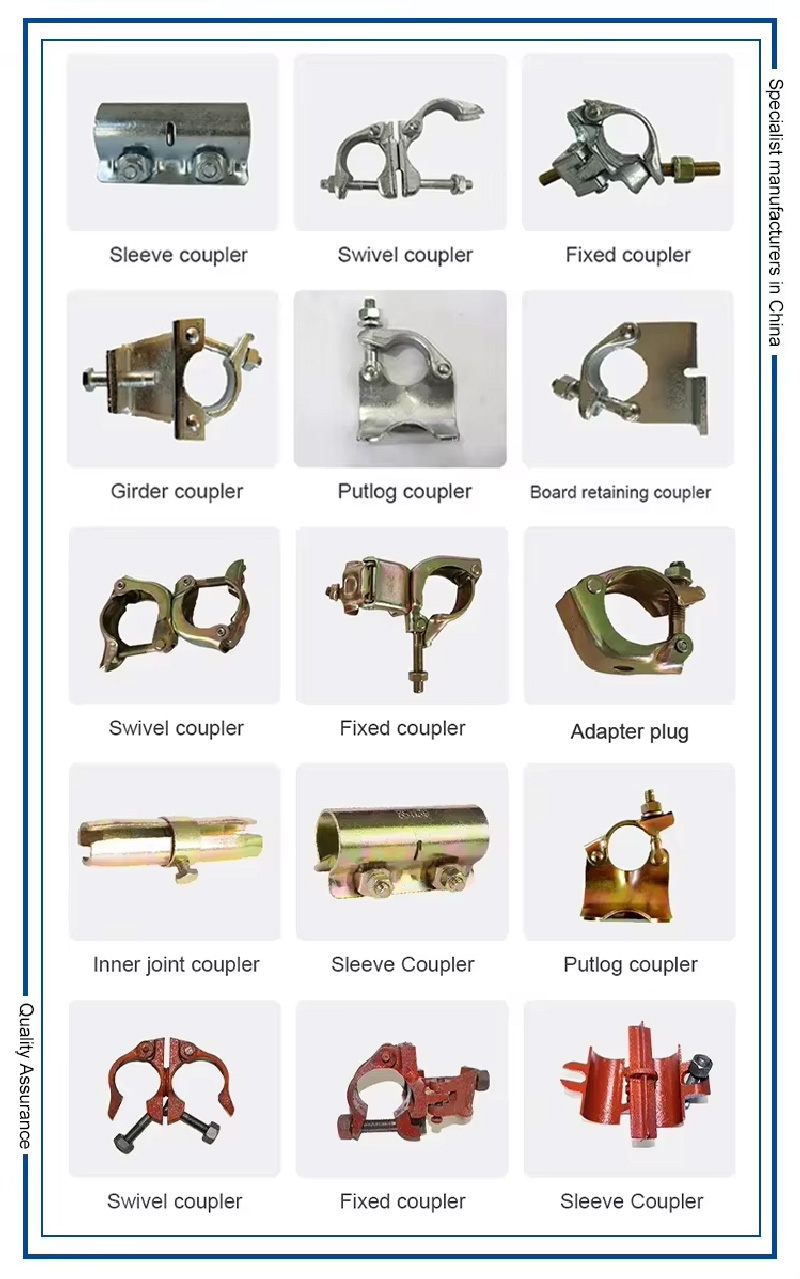 Specialist manufacturers in China

Sleeve coupler

Swivel coupler

Fixed coupler

Girder coupler

Putlog coupler

Board retaining coupler

Swivel coupler

Fixed coupler

Adapter plug

Inner joint coupler

Sleeve Coupler

Putlog coupler

Swivel coupler

Fixed coupler

Sleeve Coupler

Quality Assurance