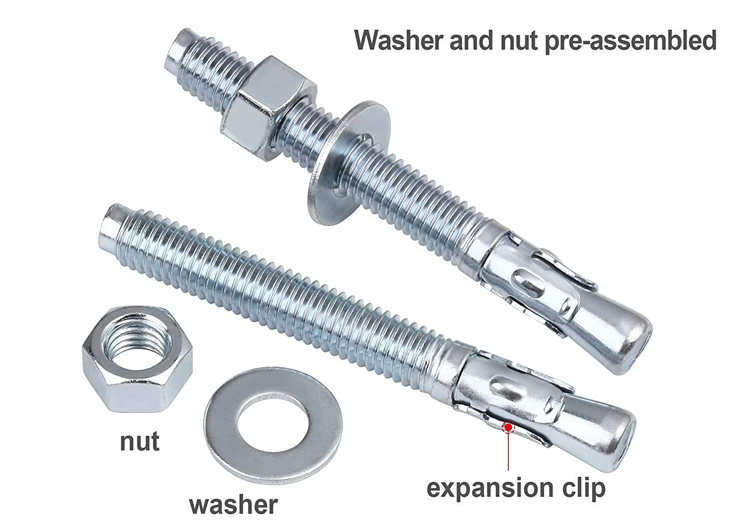 Washer and nut pre-assembled

nut

washer

expansion clip