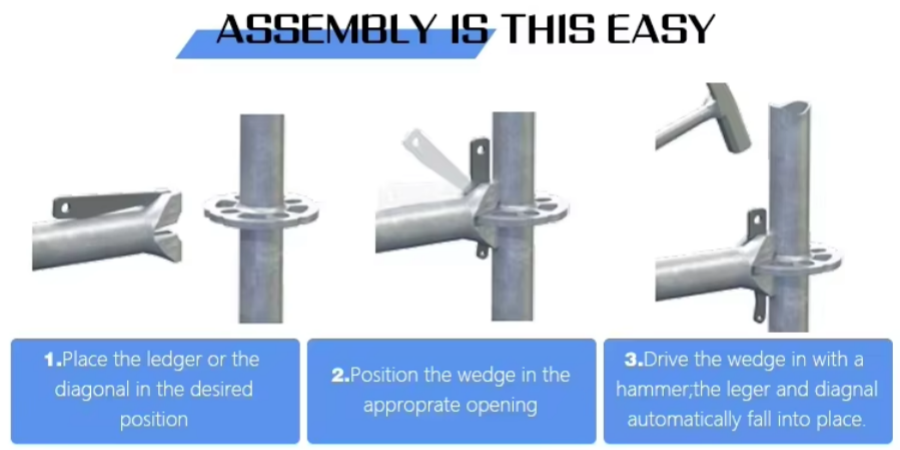 ASSEMBLY IS THIS EASY

1.Place the ledger or the diagonal in the desired position

2.Position the wedge in the approprate opening

3.Drive the wedge in with a hammer;the leger and diagnal automatically fall into place.