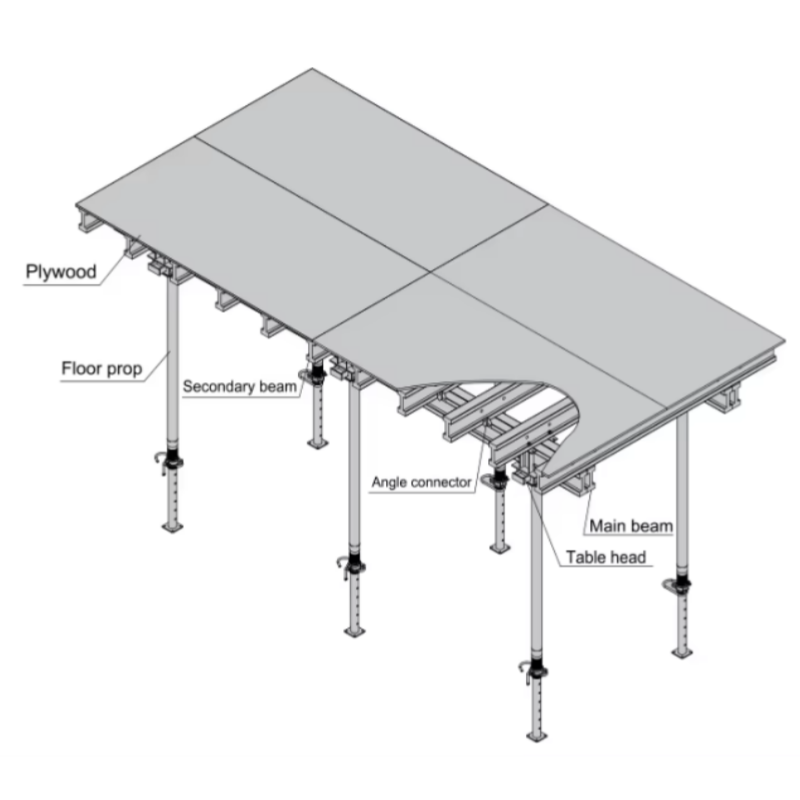 Plywood

Floor prop

Secondary beam

Angle connector

Main beam

Table head