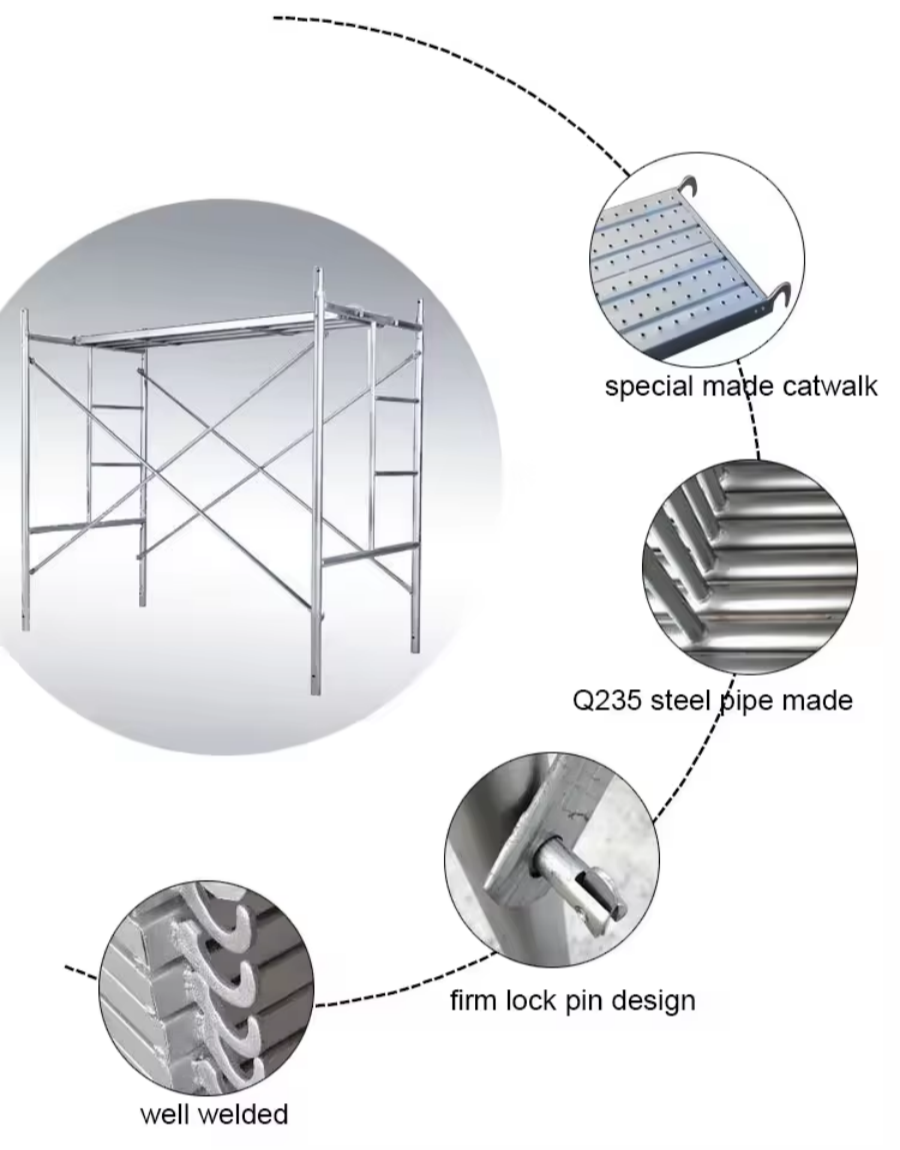 special made catwalk

Q235 steel pipe made

firm lock pin design

well welded