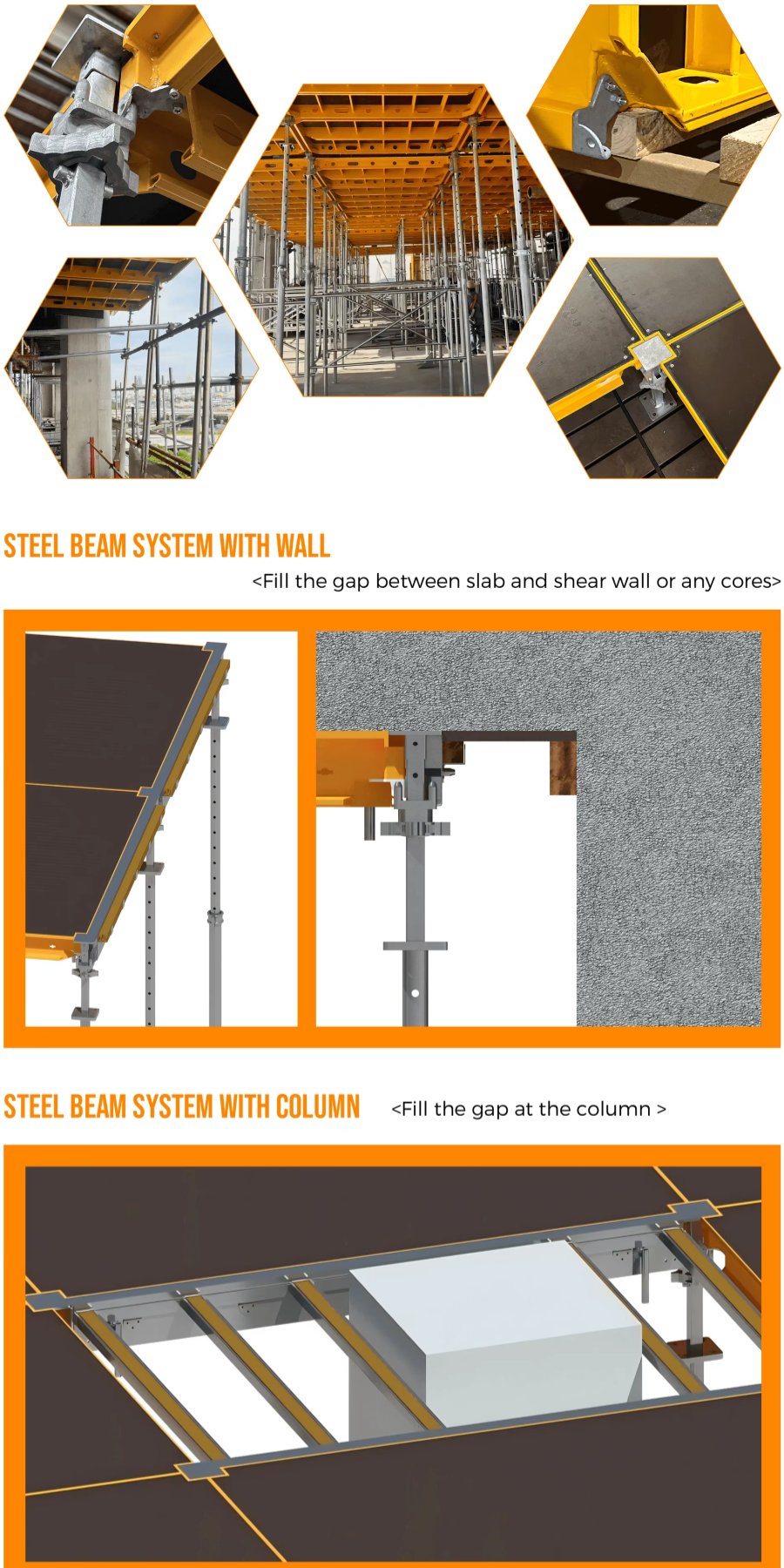 STEEL BEAM SYSTEM WITH WALL
<Fill the gap between slab and shear wall or any cores>

STEEL BEAM SYSTEM WITH COLUMN
<Fill the gap at the column >