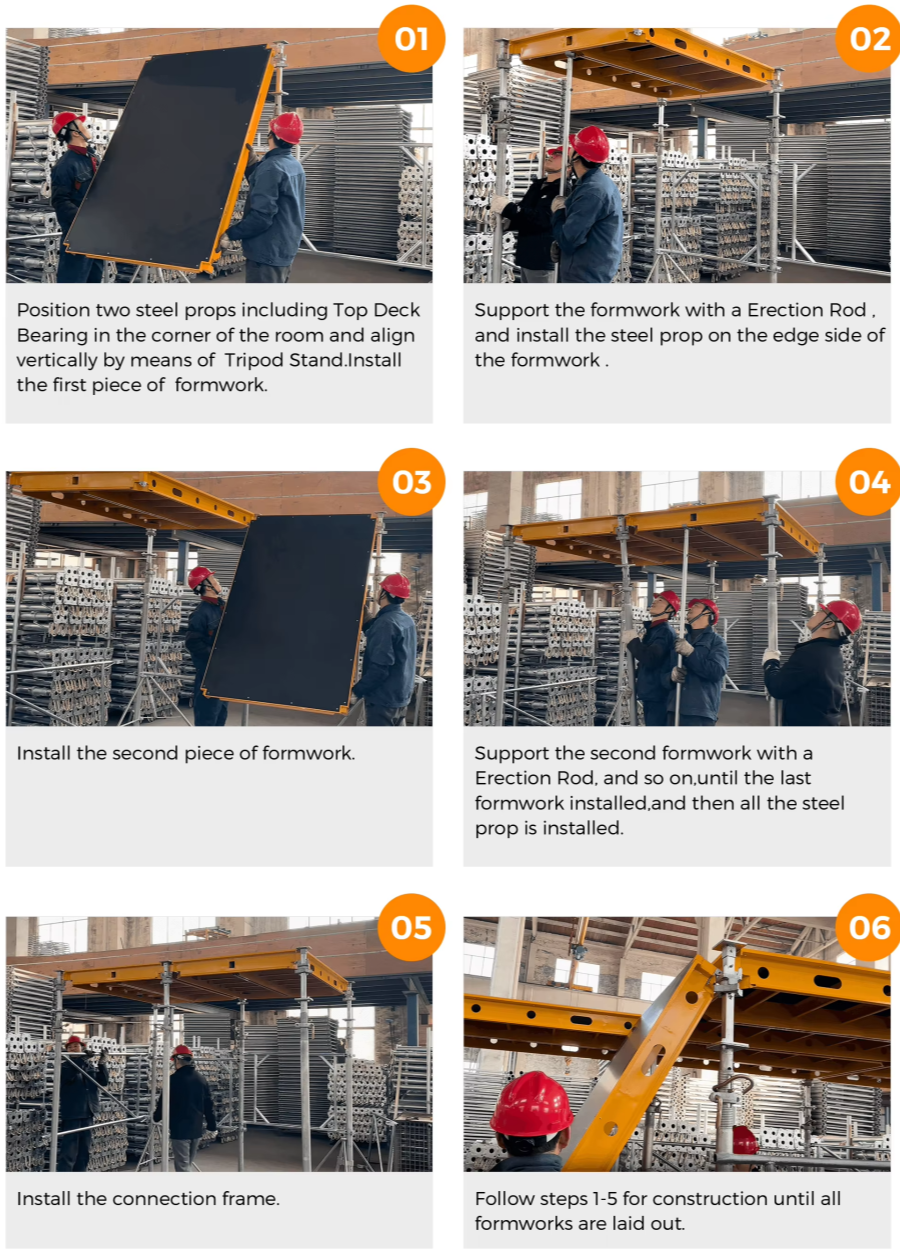 01

Position two steel props including Top Deck Bearing in the corner of the room and align vertically by means of Tripod Stand.Install the first piece of formwork.

02

Support the formwork with a Erection Rod , and install the steel prop on the edge side of the formwork .

03

Install the second piece of formwork.

04

Support the second formwork with a Erection Rod, and so on,until the last formwork installed,and then all the steel prop is installed.

05

Install the connection frame.

06

Follow steps 1-5 for construction until all formworks are laid out.