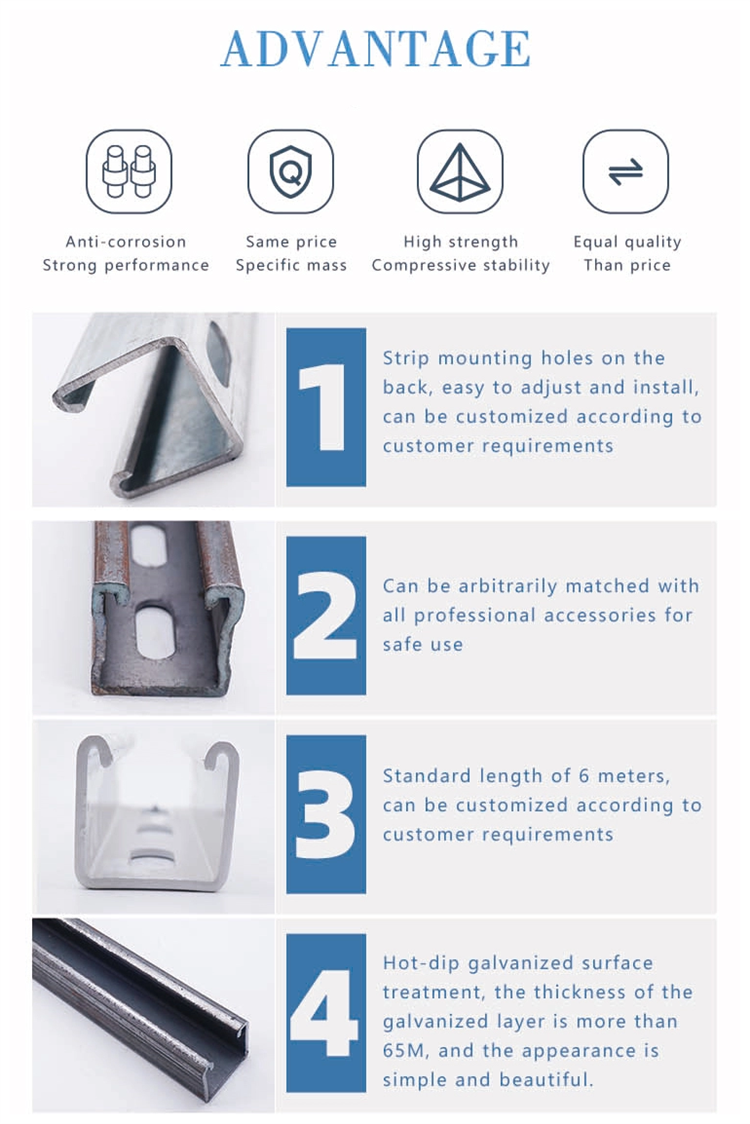 ADVANTAGE

Anti-corrosion
Strong performance

Same price
Specific mass

High strength
Compressive stability

Equal quality
Than price

1

Strip mounting holes on the back, easy to adjust and install, can be customized according to customer requirements

2

Can be arbitrarily matched with all professional accessories for safe use

3

Standard length of 6 meters, can be customized according to customer requirements

4

Hot-dip galvanized surface treatment, the thickness of the galvanized layer is more than 65M, and the appearance is simple and beautiful.