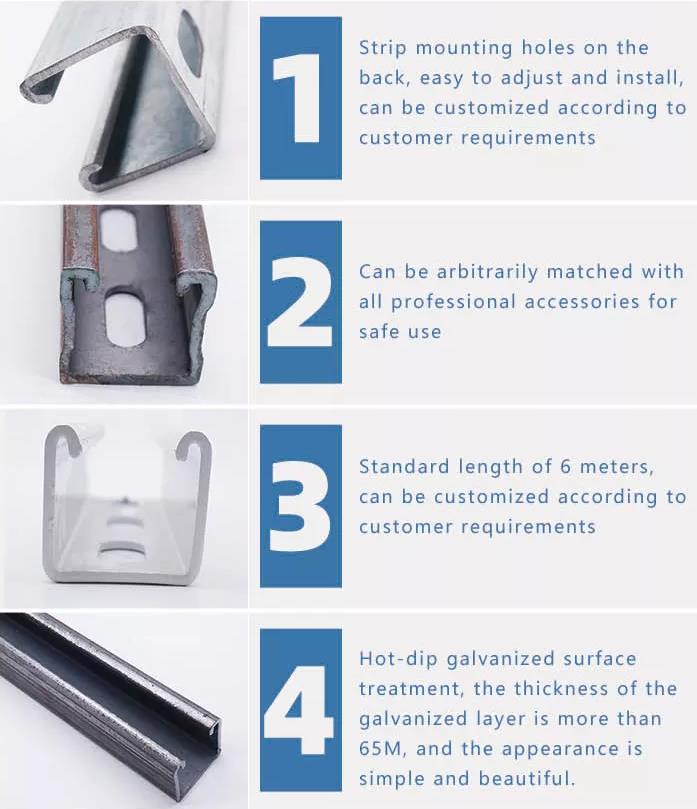 1

Strip mounting holes on the back, easy to adjust and install, can be customized according to customer requirements

2

Can be arbitrarily matched with all professional accessories for safe use

3

Standard length of 6 meters, can be customized according to customer requirements

4

Hot-dip galvanized surface treatment, the thickness of the galvanized layer is more than 65M, and the appearance is simple and beautiful.