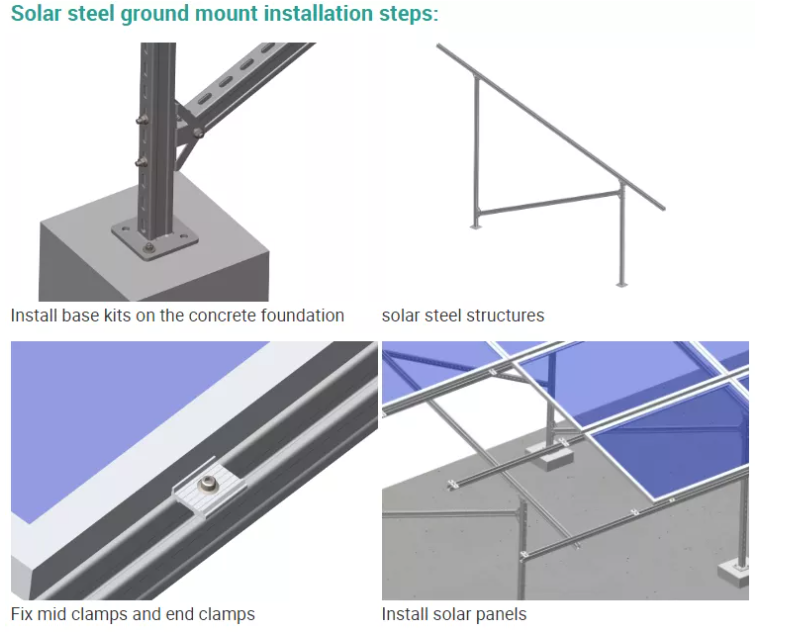 Solar steel ground mount installation steps:

Install base kits on the concrete foundation

solar steel structures

Fix mid clamps and end clamps

Install solar panels