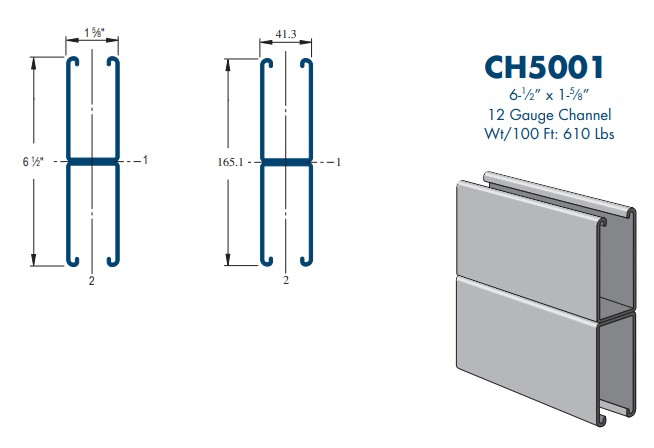 1 ⅝"

6 ½"

1

2

41.3

165.1

1

2

CH5001

6-½" x 1-⅝"

12 Gauge Channel

Wt/100 Ft: 610 Lbs